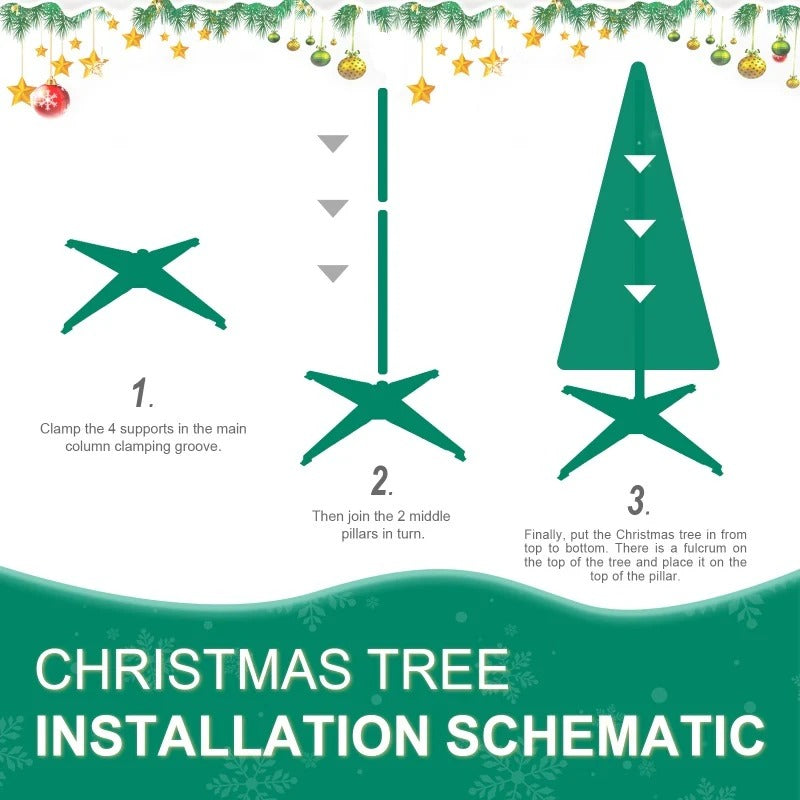 1.

Clamp the 4 supports in the main column clamping groove.

2.

Then join the 2 middle pillars in turn.

3.

Finally, put the Christmas tree in from top to bottom. There is a fulcrum on the top of the tree and place it on the top of the pillar.

CHRISTMAS TREE
INSTALLATION SCHEMATIC